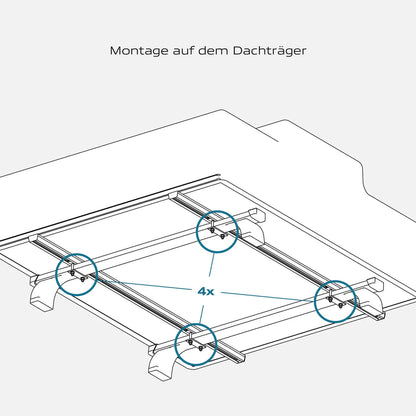 Montage auf dem Dachträger

4x